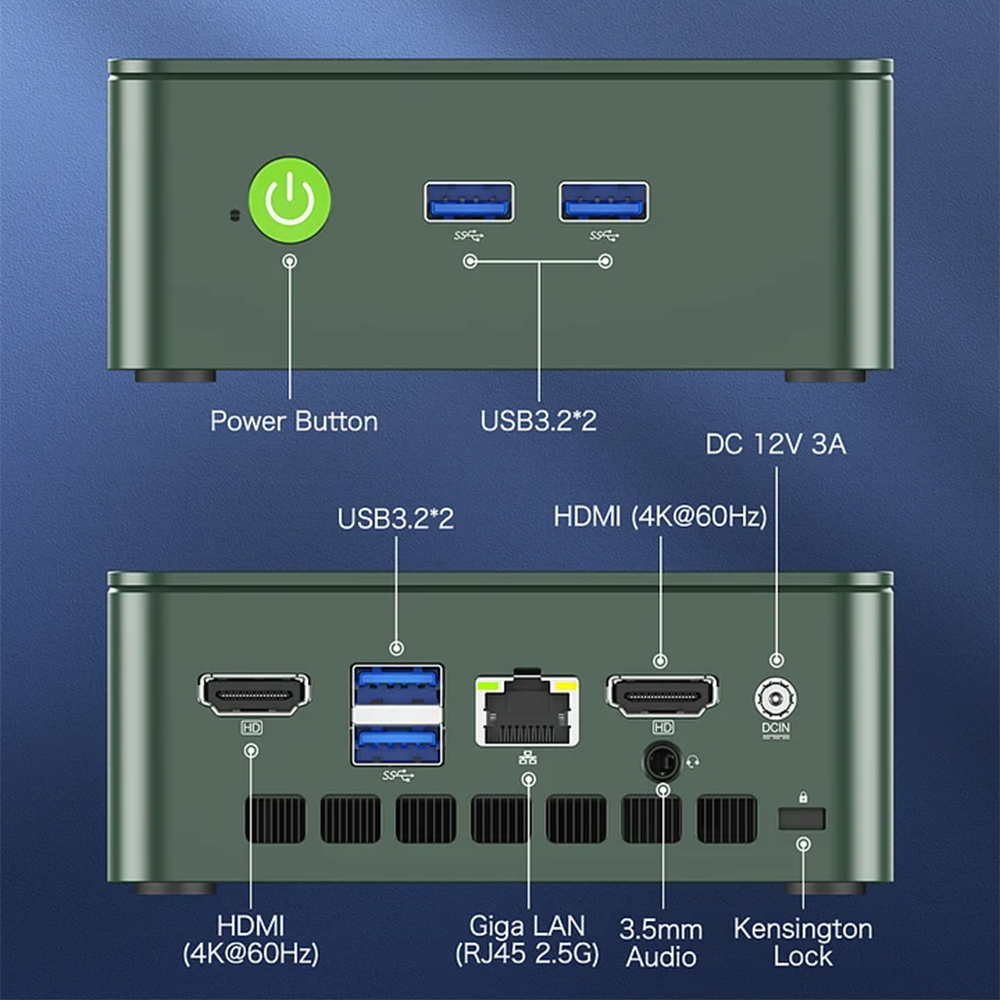 Power Button

USB3.2*2

DC 12V 3A

USB3.2*2

HDMI (4K@60Hz)

HD

HD

DCIN

HDMI
(4K@60Hz)

Giga LAN
(RJ45 2.5G)

3.5mm
Audio

Kensington
Lock